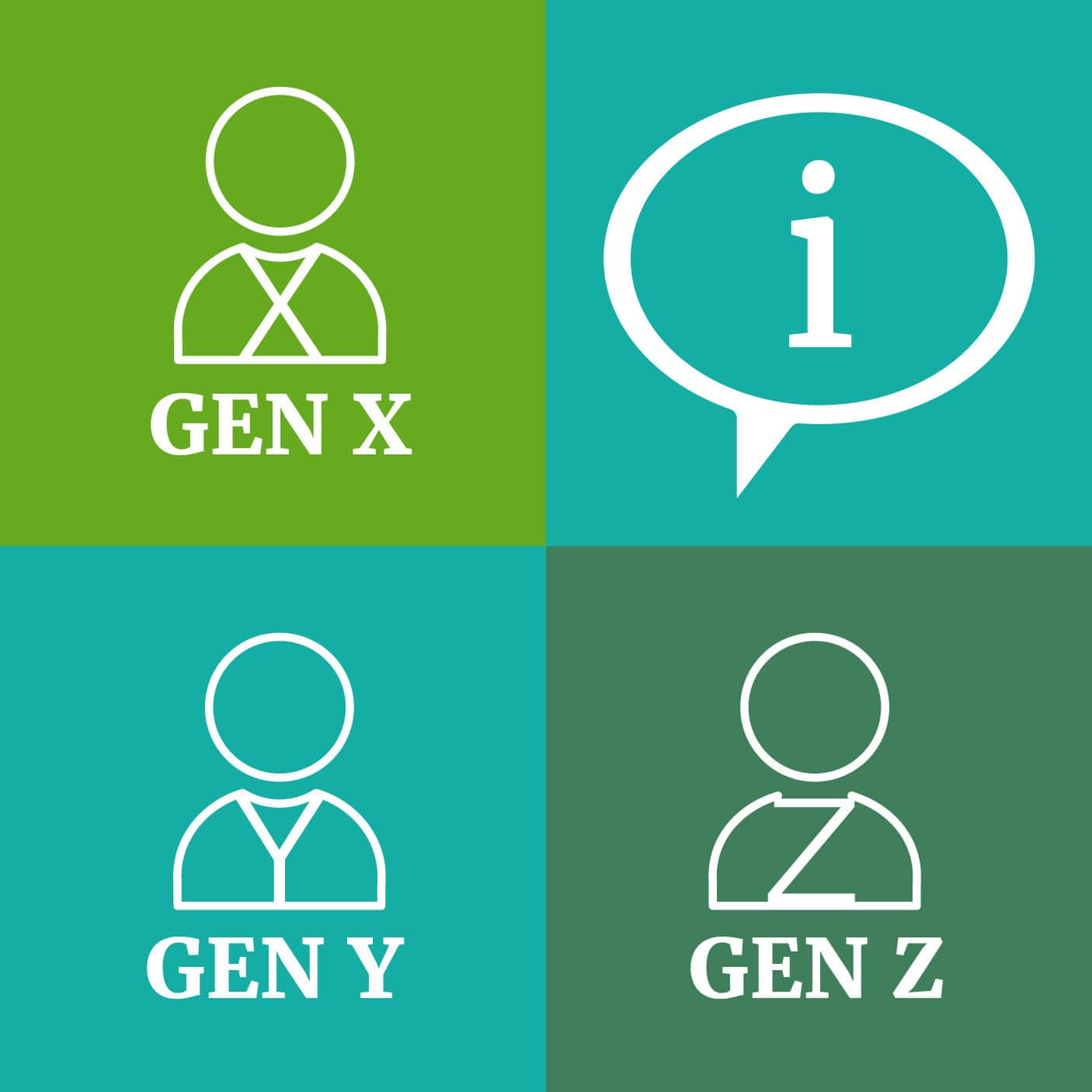 GEN X

i

GEN Y

GEN Z